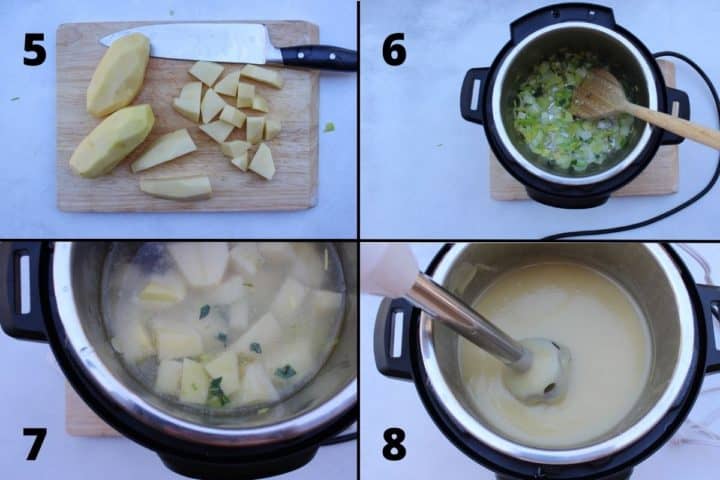 5

6

7

8