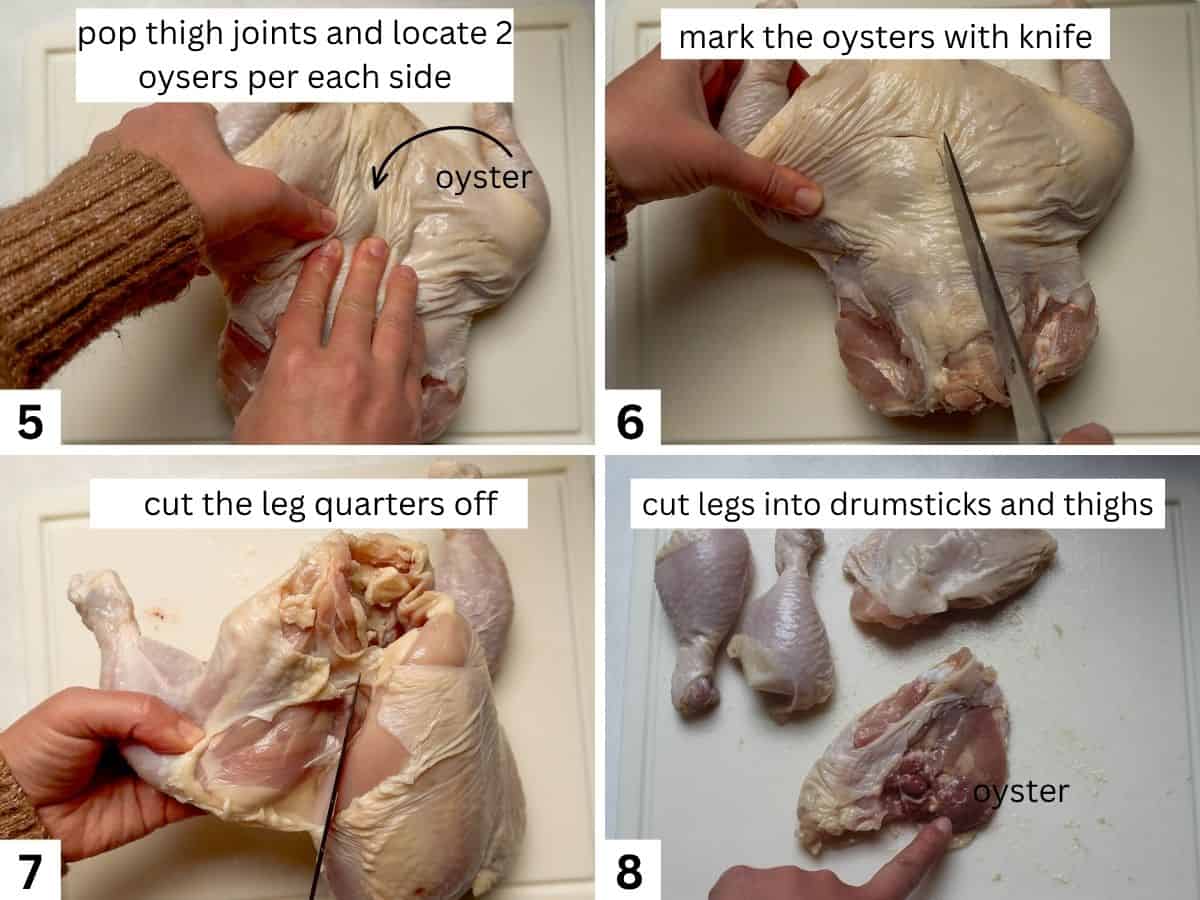 pop thigh joints and locate 2 oysers per each side

oyster

5

mark the oysters with knife

6

cut the leg quarters off

7

cut legs into drumsticks and thighs

oyster

8